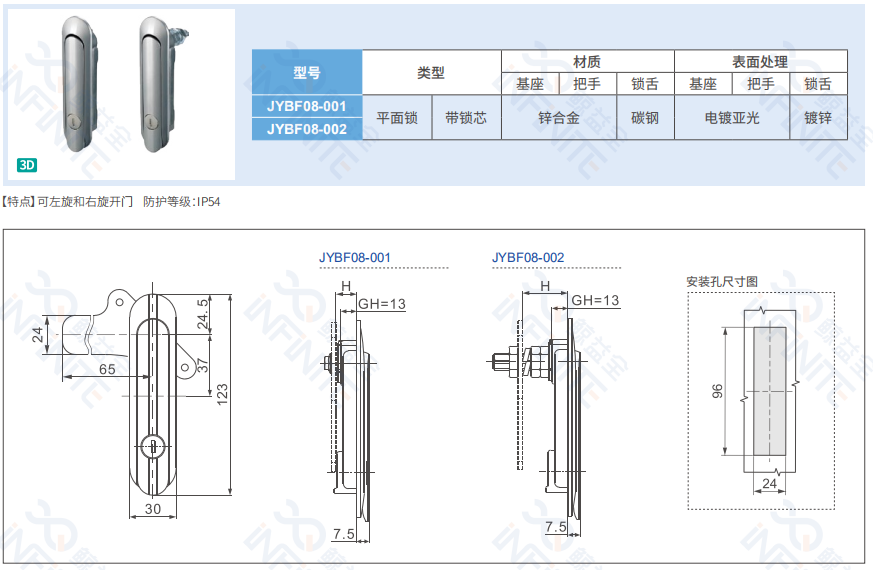 3D

| 型号 | 类型 | | 材质 | | | 表面处理 | | |
|---|---|---|---|---|---|---|---|---|
| | | | 基座 | 把手 | 锁舌 | 基座 | 把手 | 锁舌 |
| JYBF08-001 | 平面锁 | 带锁芯 | 锌合金 | | 碳钢 | 电镀亚光 | | 镀锌 |
| JYBF08-002 | | | | | | | | |

【特点】可左旋和右旋开门 防护等级:IP54

24
65
24.5
37
123
30

JYBF08-001
H
GH=13
7.5

JYBF08-002
H
GH=13
7.5

安装孔尺寸图
96
24